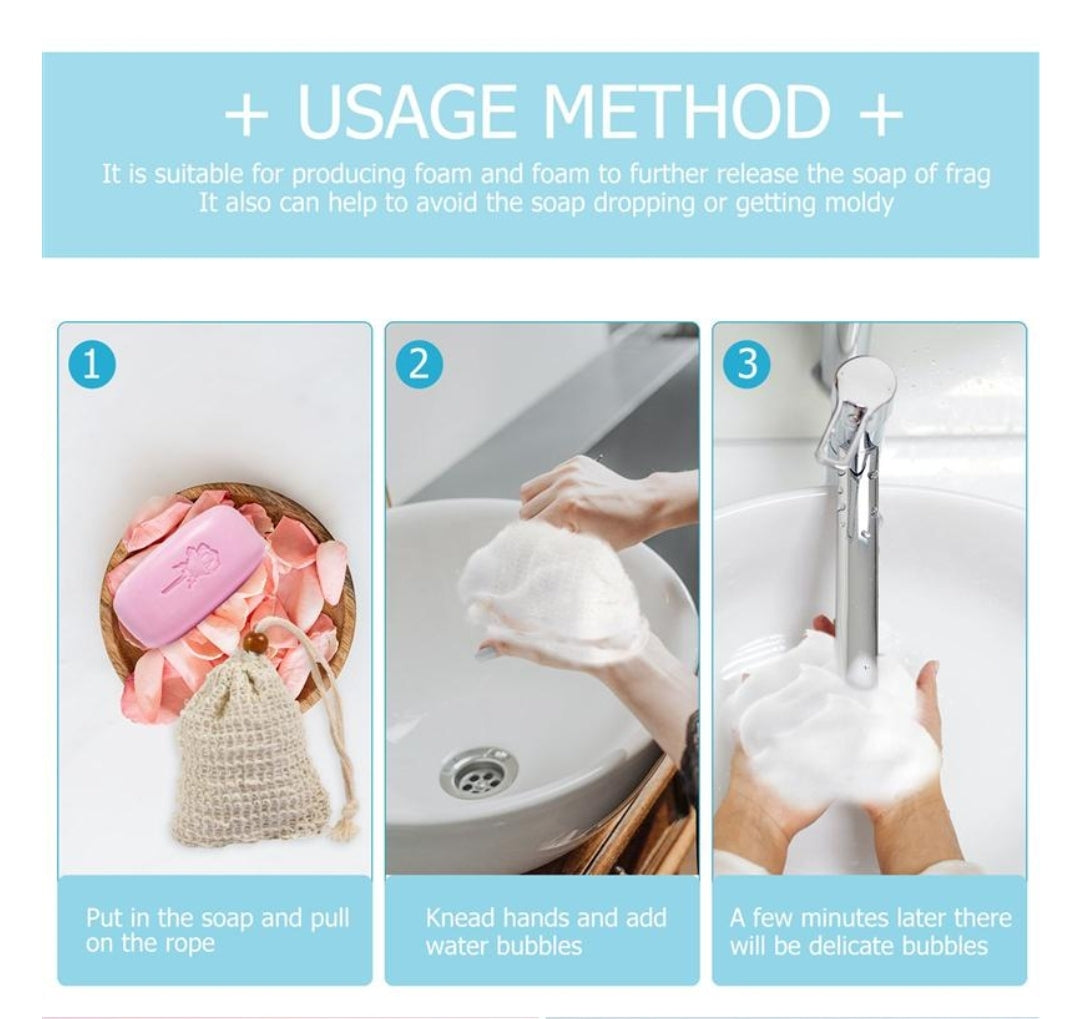 + USAGE METHOD +

It is suitable for producing foam and foam to further release the soap of frag
It also can help to avoid the soap dropping or getting moldy

1

Put in the soap and pull on the rope

2

Knead hands and add water bubbles

3

A few minutes later there will be delicate bubbles