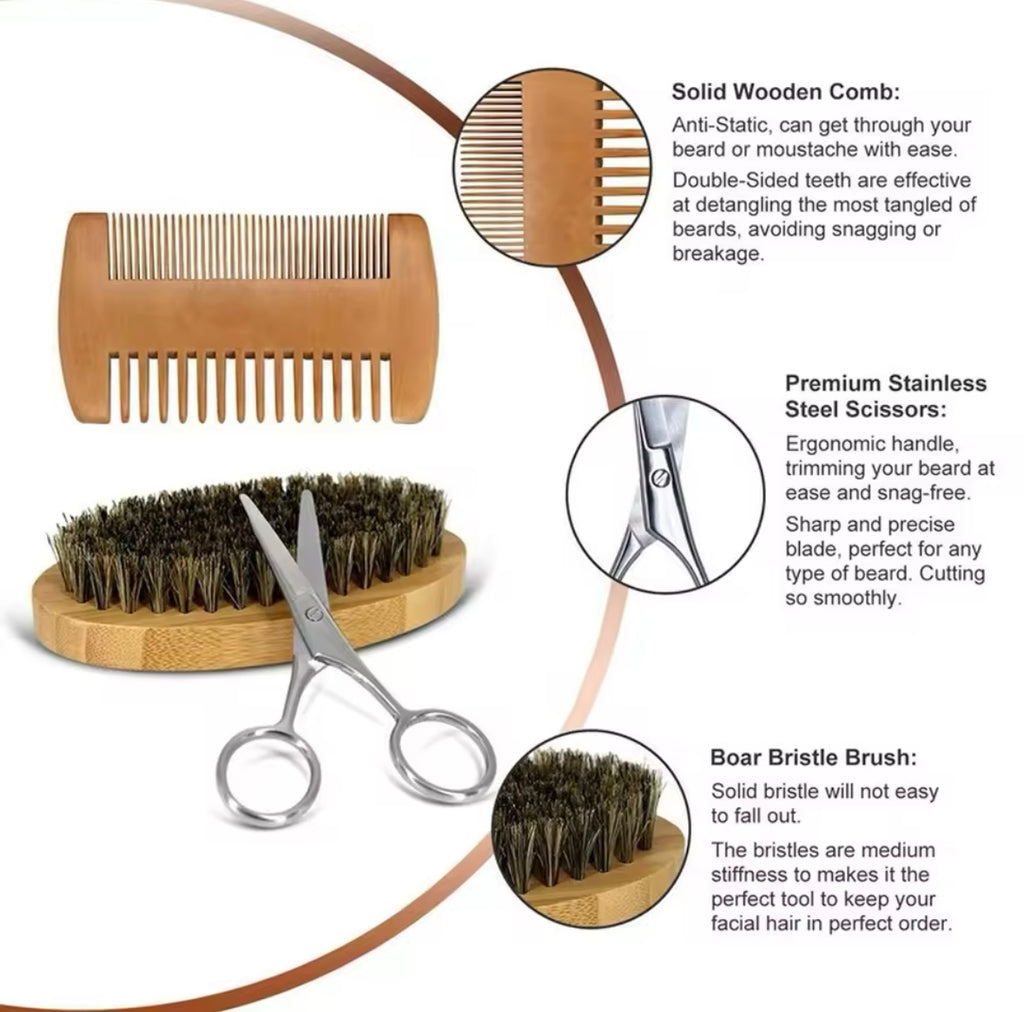 Solid Wooden Comb:
Anti-Static, can get through your beard or moustache with ease.
Double-Sided teeth are effective at detangling the most tangled of beards, avoiding snagging or breakage.

Premium Stainless Steel Scissors:
Ergonomic handle, trimming your beard at ease and snag-free.
Sharp and precise blade, perfect for any type of beard. Cutting so smoothly.

Boar Bristle Brush:
Solid bristle will not easy to fall out.
The bristles are medium stiffness to makes it the perfect tool to keep your facial hair in perfect order.