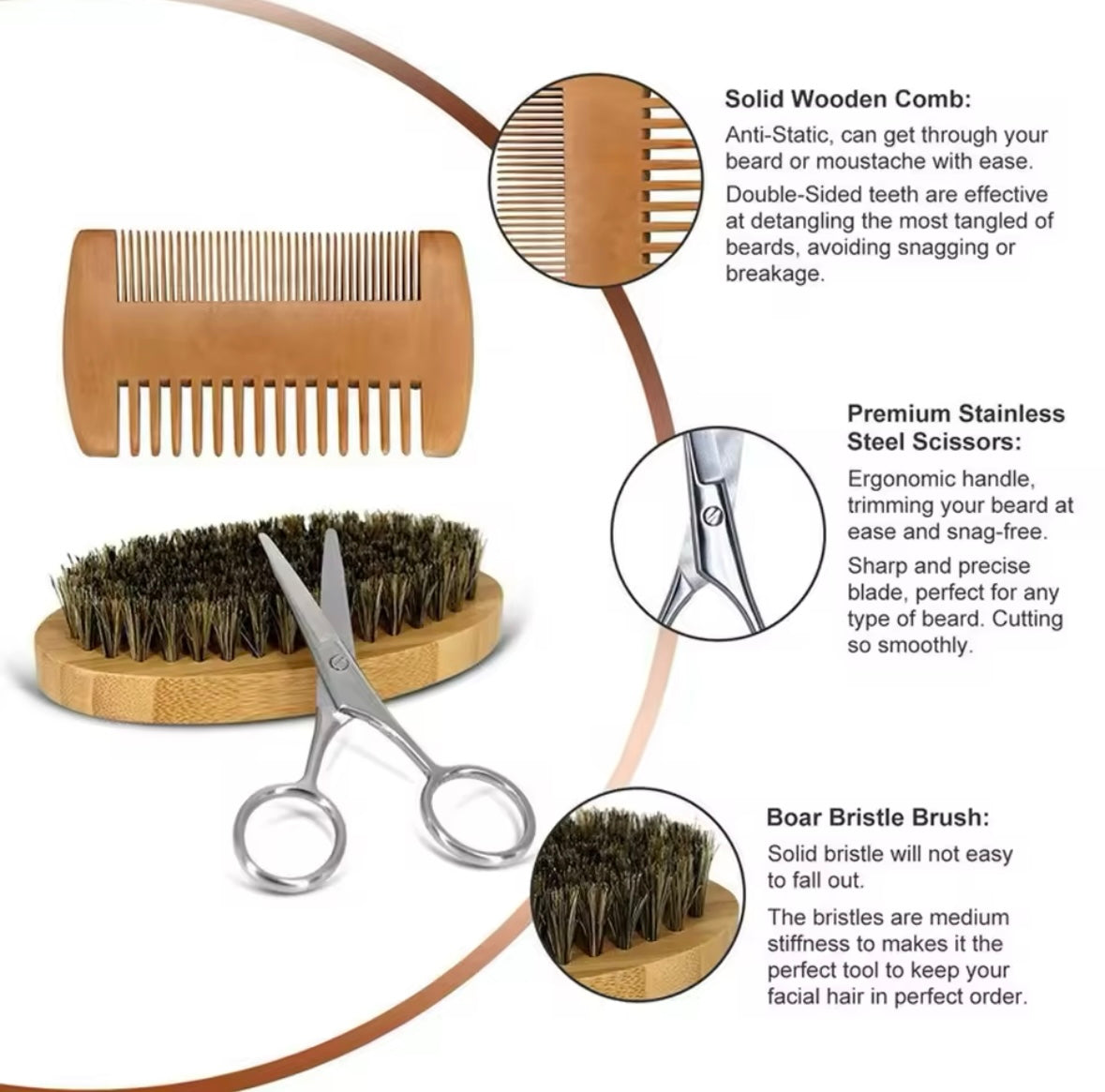 Solid Wooden Comb:

Anti-Static, can get through your beard or moustache with ease.

Double-Sided teeth are effective at detangling the most tangled of beards, avoiding snagging or breakage.

Premium Stainless Steel Scissors:

Ergonomic handle, trimming your beard at ease and snag-free.

Sharp and precise blade, perfect for any type of beard. Cutting so smoothly.

Boar Bristle Brush:

Solid bristle will not easy to fall out.

The bristles are medium stiffness to makes it the perfect tool to keep your facial hair in perfect order.