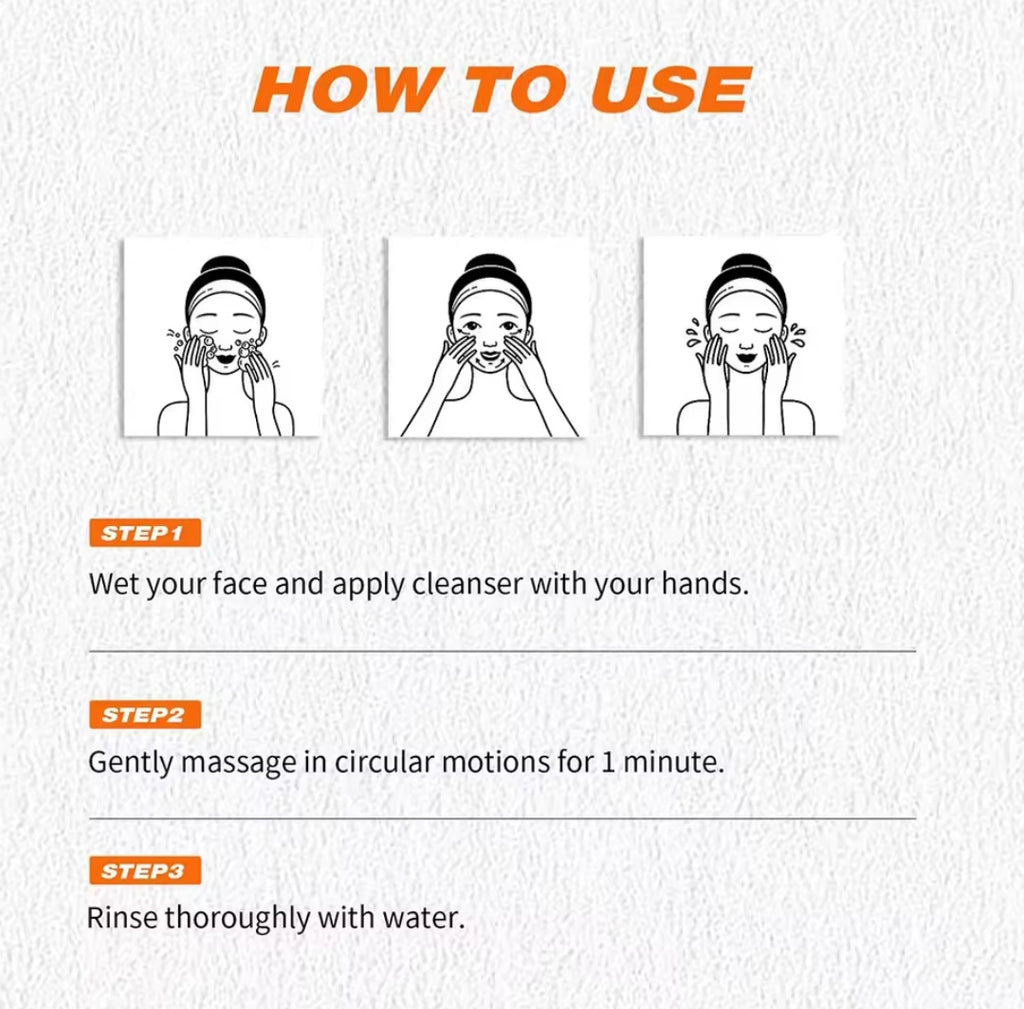 HOW TO USE

STEP1

Wet your face and apply cleanser with your hands.

STEP2

Gently massage in circular motions for 1 minute.

STEP3

Rinse thoroughly with water.