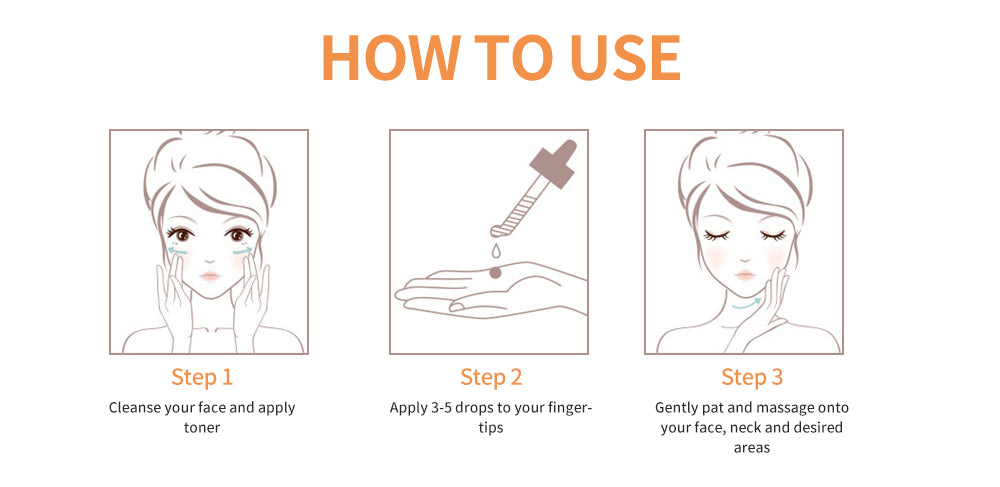 HOW TO USE

Step 1
Cleanse your face and apply toner

Step 2
Apply 3-5 drops to your fingertips

Step 3
Gently pat and massage onto your face, neck and desired areas