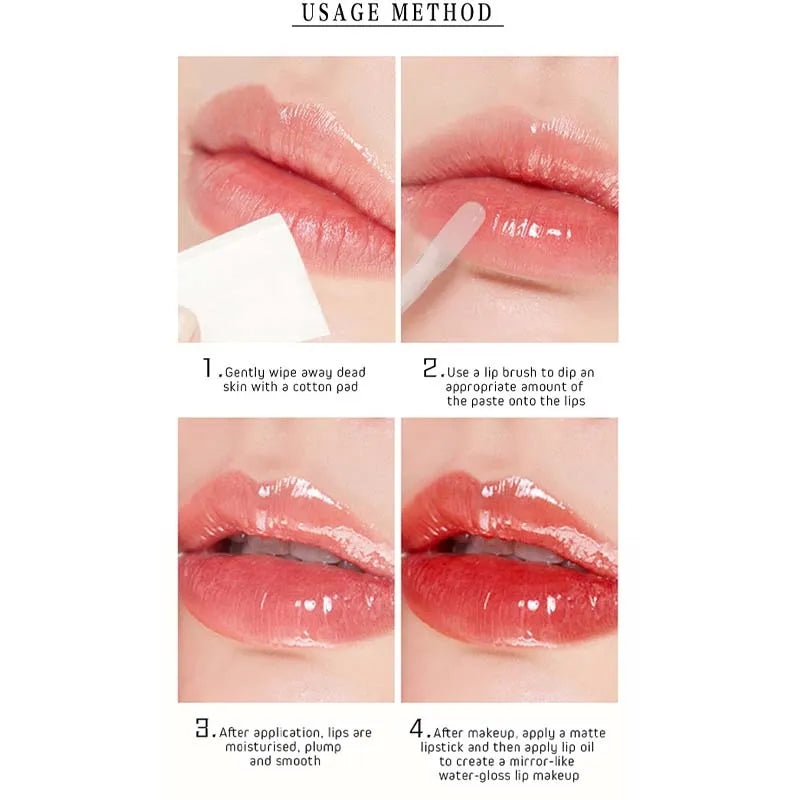 USAGE METHOD

1. Gently wipe away dead skin with a cotton pad

2. Use a lip brush to dip an appropriate amount of the paste onto the lips

3. After application, lips are moisturised, plump and smooth

4. After makeup, apply a matte lipstick and then apply lip oil to create a mirror-like water-gloss lip makeup