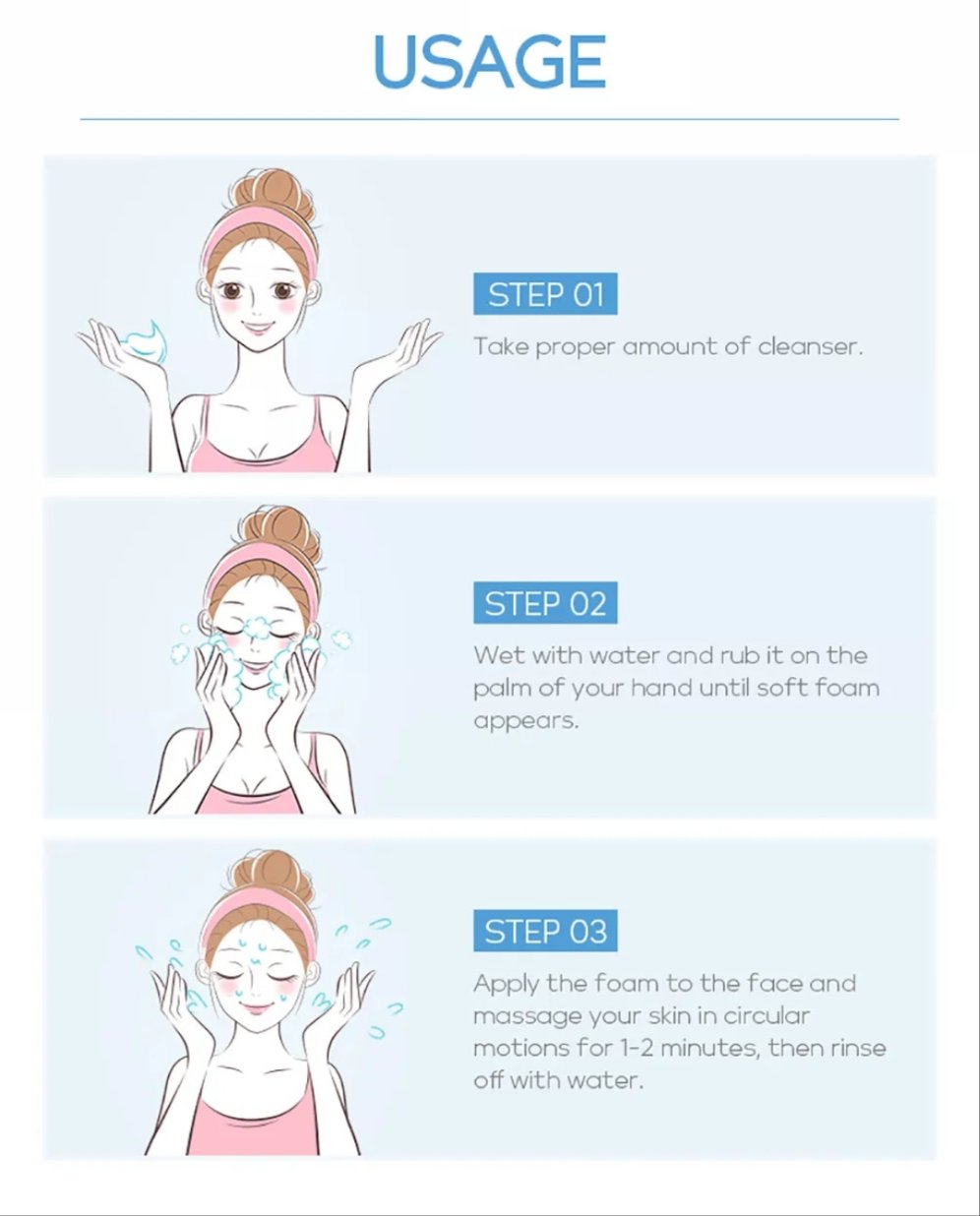 USAGE

STEP 01

Take proper amount of cleanser.

STEP 02

Wet with water and rub it on the palm of your hand until soft foam appears.

STEP 03

Apply the foam to the face and massage your skin in circular motions for 1-2 minutes, then rinse off with water.